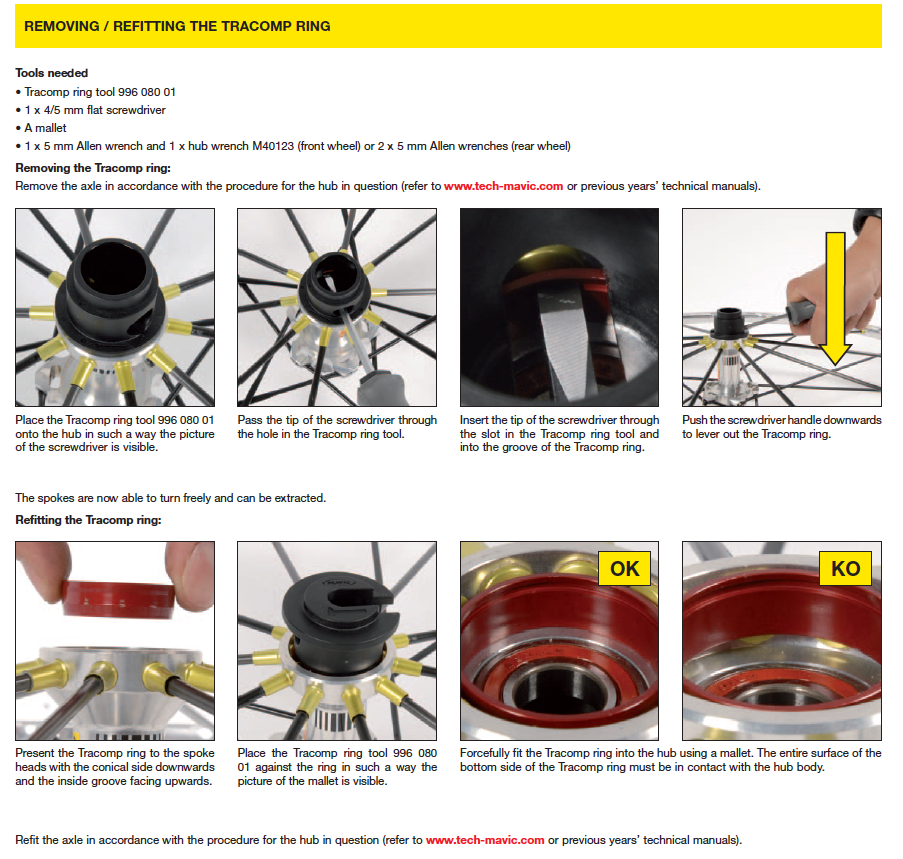 REMOVING / REFITTING THE TRACOMP RING

Tools needed
• Tracomp ring tool 996 080 01
• 1 x 4/5 mm flat screwdriver
• A mallet
• 1 x 5 mm Allen wrench and 1 x hub wrench M40123 (front wheel) or 2 x 5 mm Allen wrenches (rear wheel)

Removing the Tracomp ring:
Remove the axle in accordance with the procedure for the hub in question (refer to www.tech-mavic.com or previous years' technical manuals).

Place the Tracomp ring tool 996 080 01 onto the hub in such a way the picture of the screwdriver is visible.

Pass the tip of the screwdriver through the hole in the Tracomp ring tool.

Insert the tip of the screwdriver through the slot in the Tracomp ring tool and into the groove of the Tracomp ring.

Push the screwdriver handle downwards to lever out the Tracomp ring.

The spokes are now able to turn freely and can be extracted.

Refitting the Tracomp ring:

Present the Tracomp ring to the spoke heads with the conical side downwards and the inside groove facing upwards.

Place the Tracomp ring tool 996 080 01 against the ring in such a way the picture of the mallet is visible.

OK

KO

Forcefully fit the Tracomp ring into the hub using a mallet. The entire surface of the bottom side of the Tracomp ring must be in contact with the hub body.

Refit the axle in accordance with the procedure for the hub in question (refer to www.tech-mavic.com or previous years' technical manuals).